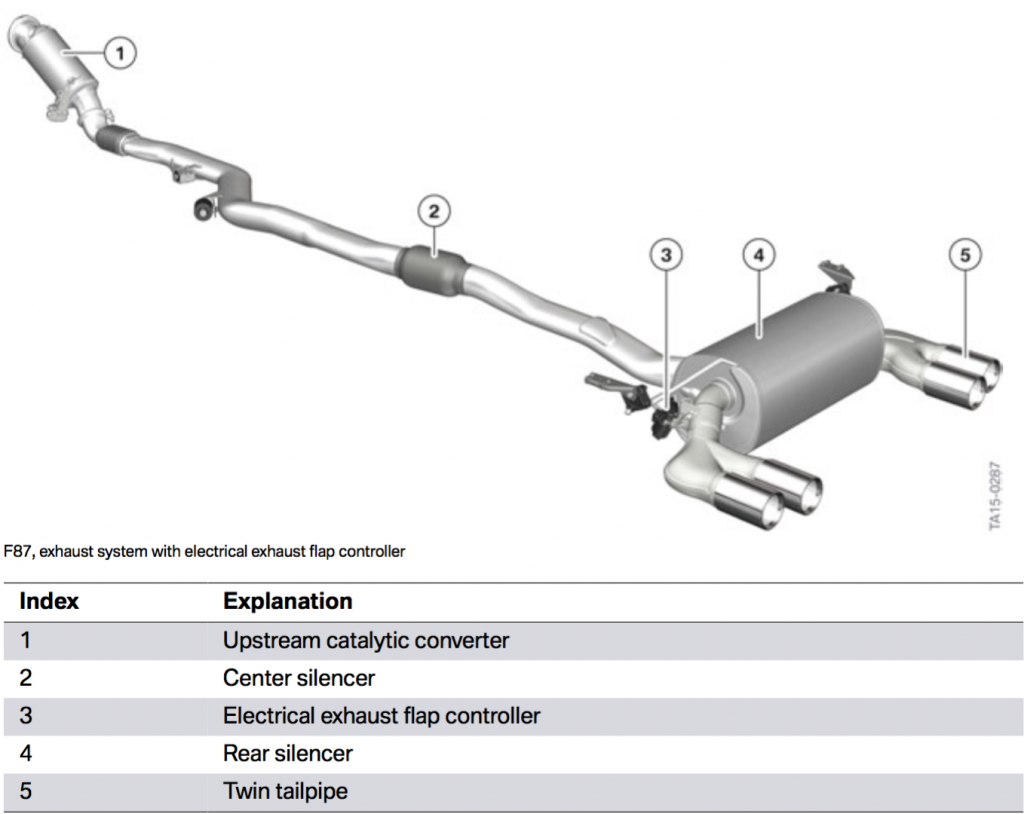 1
2
3
4
5
TA15-0287

F87, exhaust system with electrical exhaust flap controller

| Index | Explanation |
|---|---|
| 1 | Upstream catalytic converter |
| 2 | Center silencer |
| 3 | Electrical exhaust flap controller |
| 4 | Rear silencer |
| 5 | Twin tailpipe |