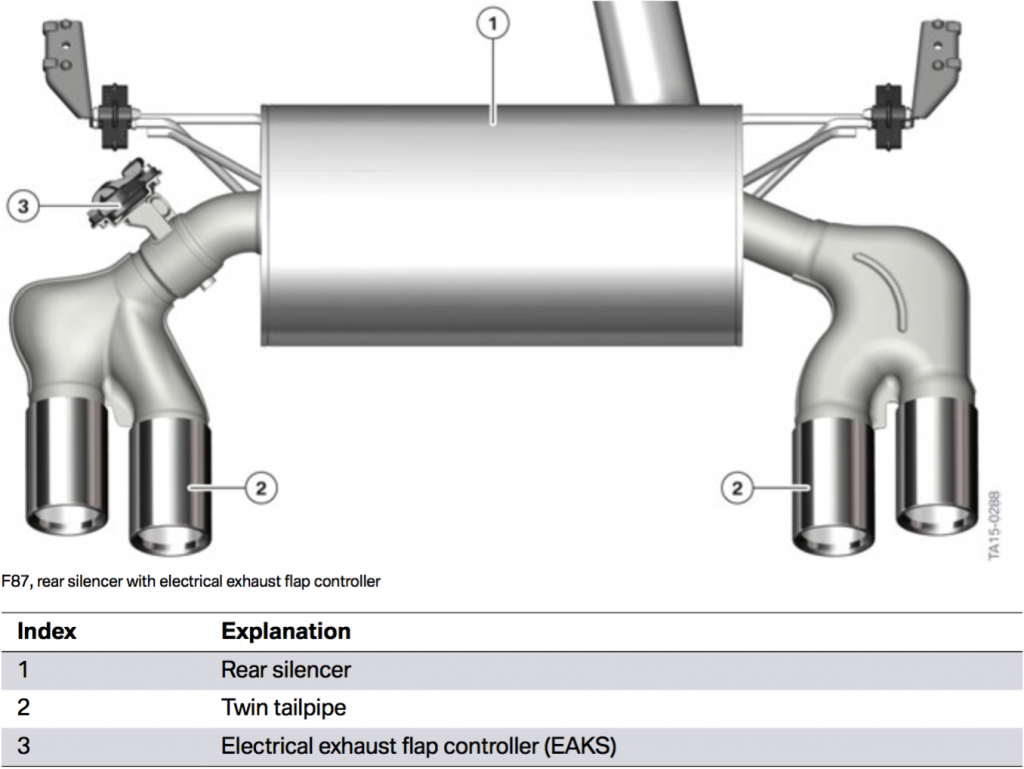 1

3

2

2

TA15-0288

F87, rear silencer with electrical exhaust flap controller

| Index | Explanation |
|---|---|
| 1 | Rear silencer |
| 2 | Twin tailpipe |
| 3 | Electrical exhaust flap controller (EAKS) |