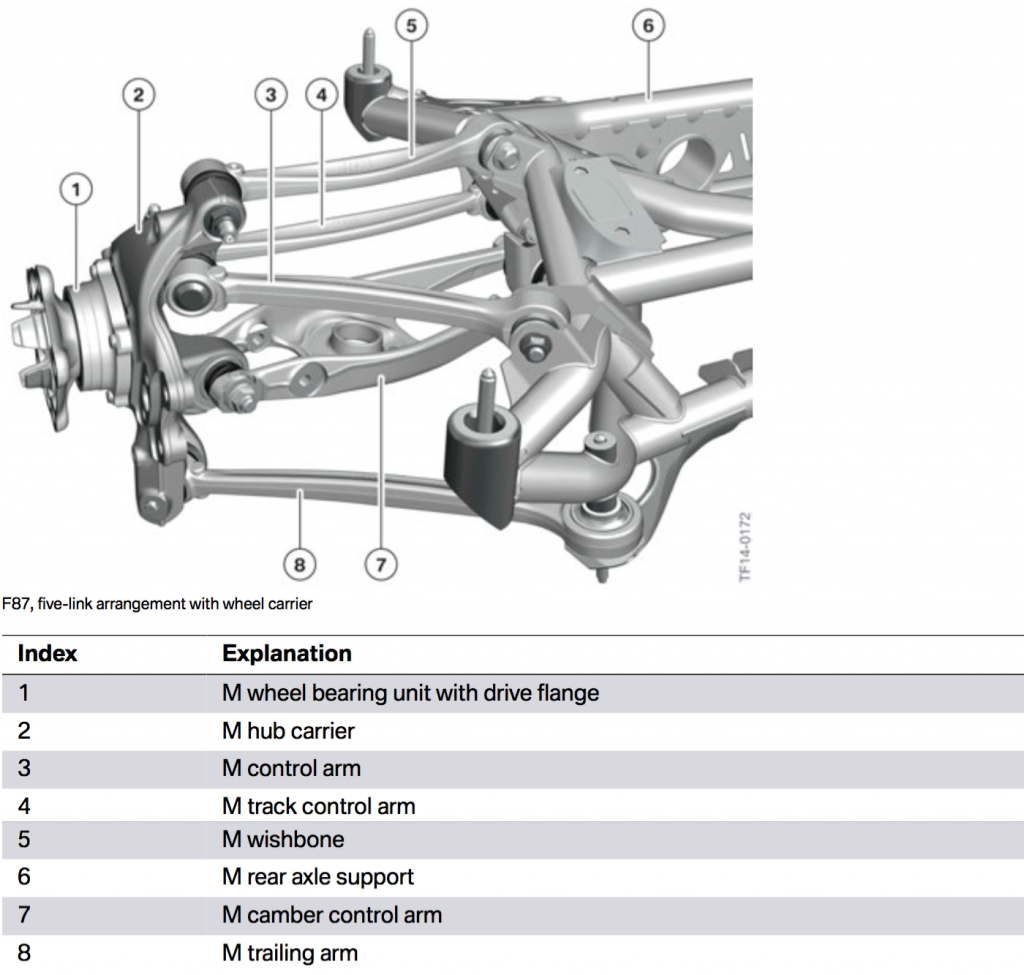 5
6
2
3
4
1
8
7
TF14-0172

F87, five-link arrangement with wheel carrier

| Index | Explanation |
|---|---|
| 1 | M wheel bearing unit with drive flange |
| 2 | M hub carrier |
| 3 | M control arm |
| 4 | M track control arm |
| 5 | M wishbone |
| 6 | M rear axle support |
| 7 | M camber control arm |
| 8 | M trailing arm |