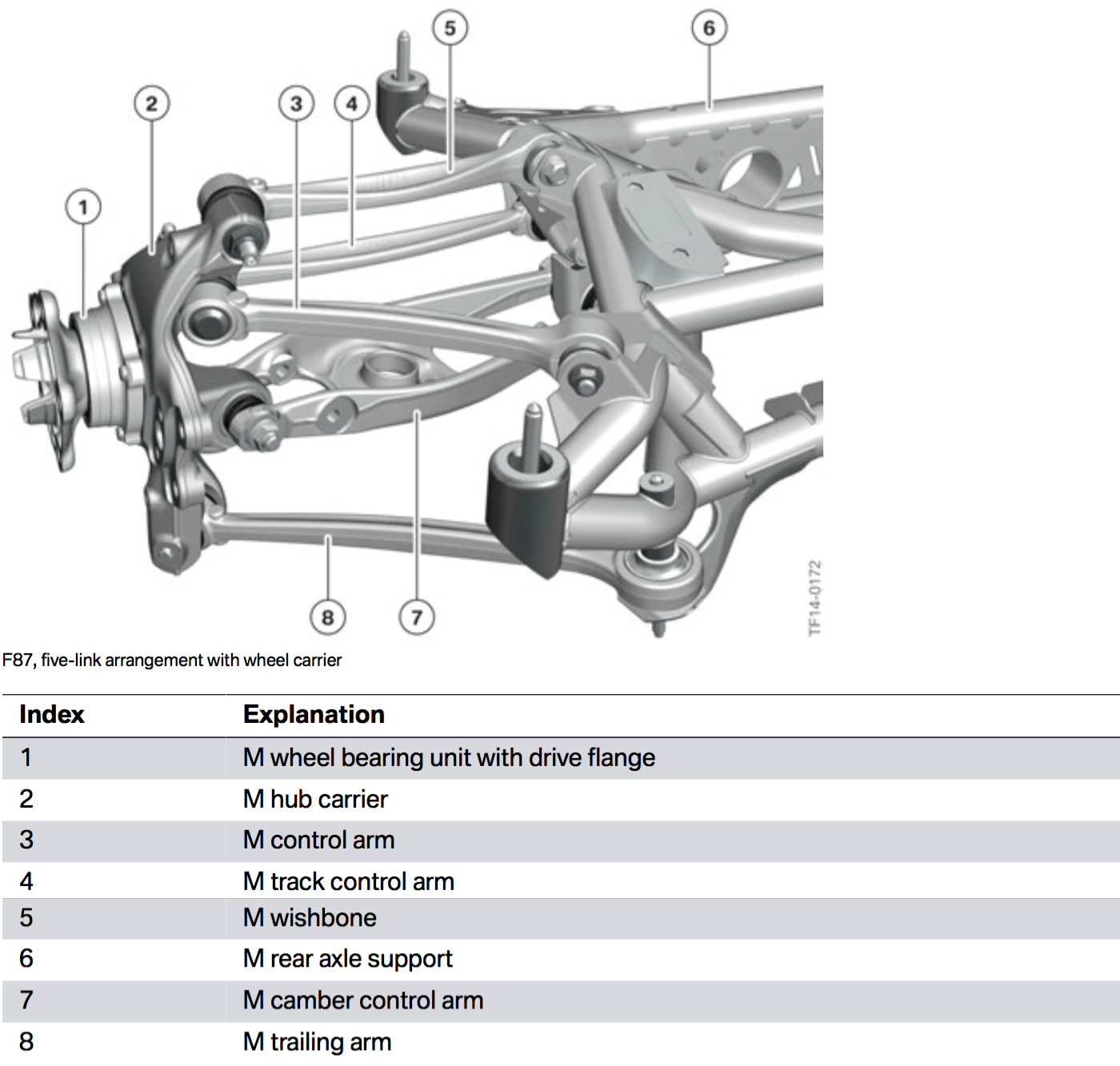 5
6
2
3
4
1
8
7
TF14-0172

F87, five-link arrangement with wheel carrier

| Index | Explanation |
|---|---|
| 1 | M wheel bearing unit with drive flange |
| 2 | M hub carrier |
| 3 | M control arm |
| 4 | M track control arm |
| 5 | M wishbone |
| 6 | M rear axle support |
| 7 | M camber control arm |
| 8 | M trailing arm |