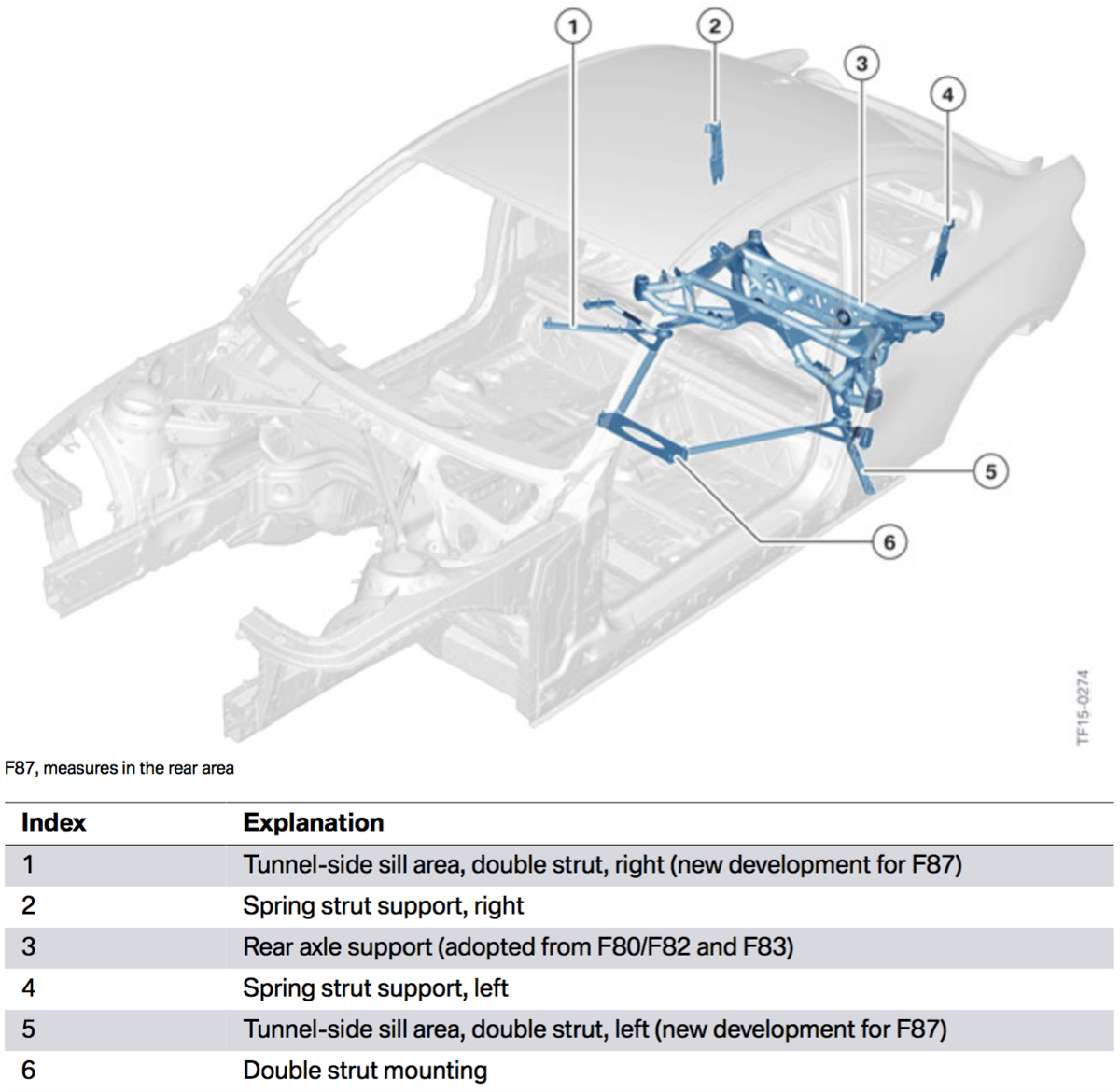 1
2
3
4
5
6

TF15-0274

F87, measures in the rear area

| Index | Explanation |
|---|---|
| 1 | Tunnel-side sill area, double strut, right (new development for F87) |
| 2 | Spring strut support, right |
| 3 | Rear axle support (adopted from F80/F82 and F83) |
| 4 | Spring strut support, left |
| 5 | Tunnel-side sill area, double strut, left (new development for F87) |
| 6 | Double strut mounting |